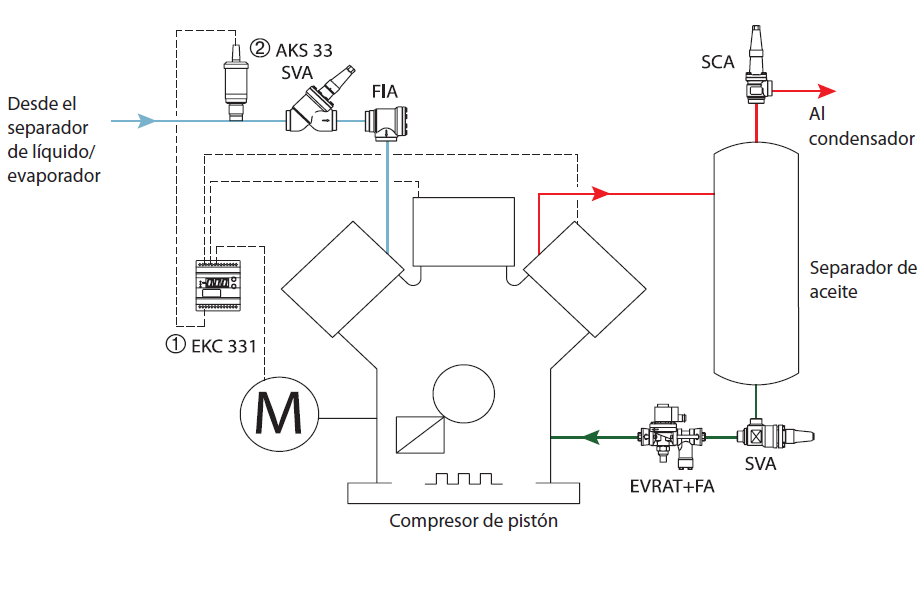 ② AKS 33
SVA
FIA
SCA
Desde el separador de líquido/ evaporador
Al condensador
Separador de aceite
① EKC 331
M
EVRAT+FA
SVA
Compresor de pistón